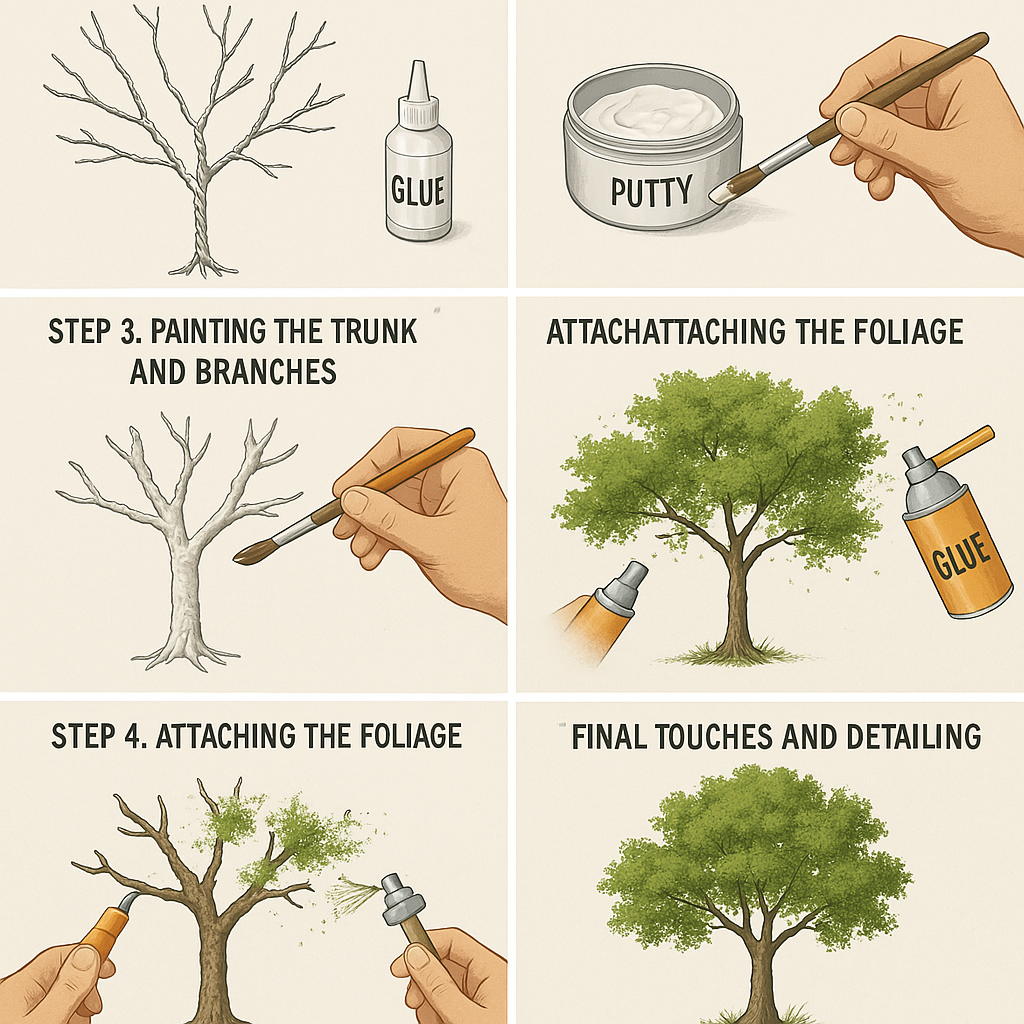 GLUE

PUTTY

STEP 3. PAINTING THE TRUNK AND BRANCHES

ATTACHATTACHING THE FOLIAGE

GLUE

STEP 4. ATTACHING THE FOLIAGE

FINAL TOUCHES AND DETAILING