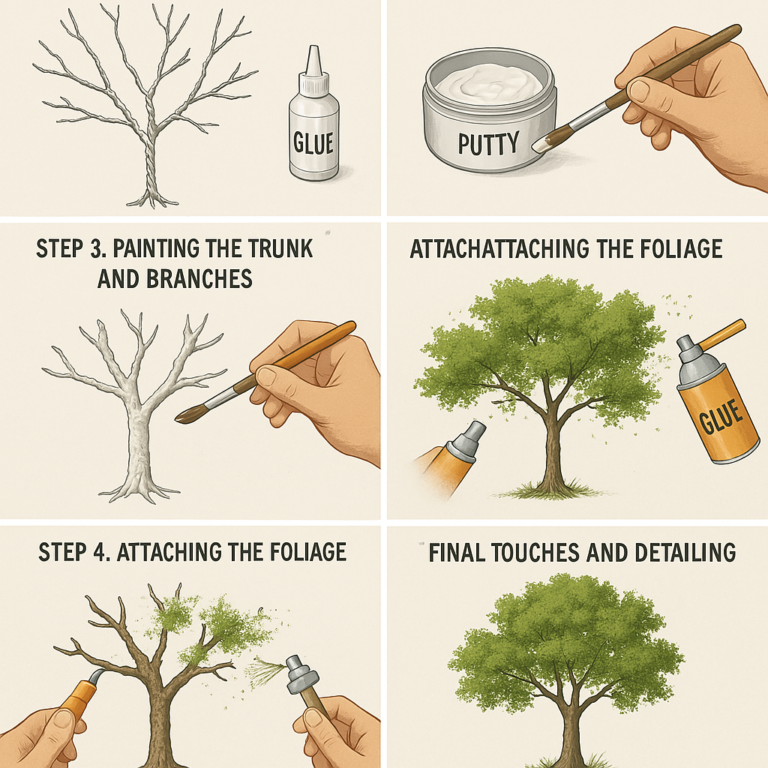 GLUE

PUTTY

STEP 3. PAINTING THE TRUNK AND BRANCHES

ATTACHATTACHING THE FOLIAGE

GLUE

STEP 4. ATTACHING THE FOLIAGE

FINAL TOUCHES AND DETAILING